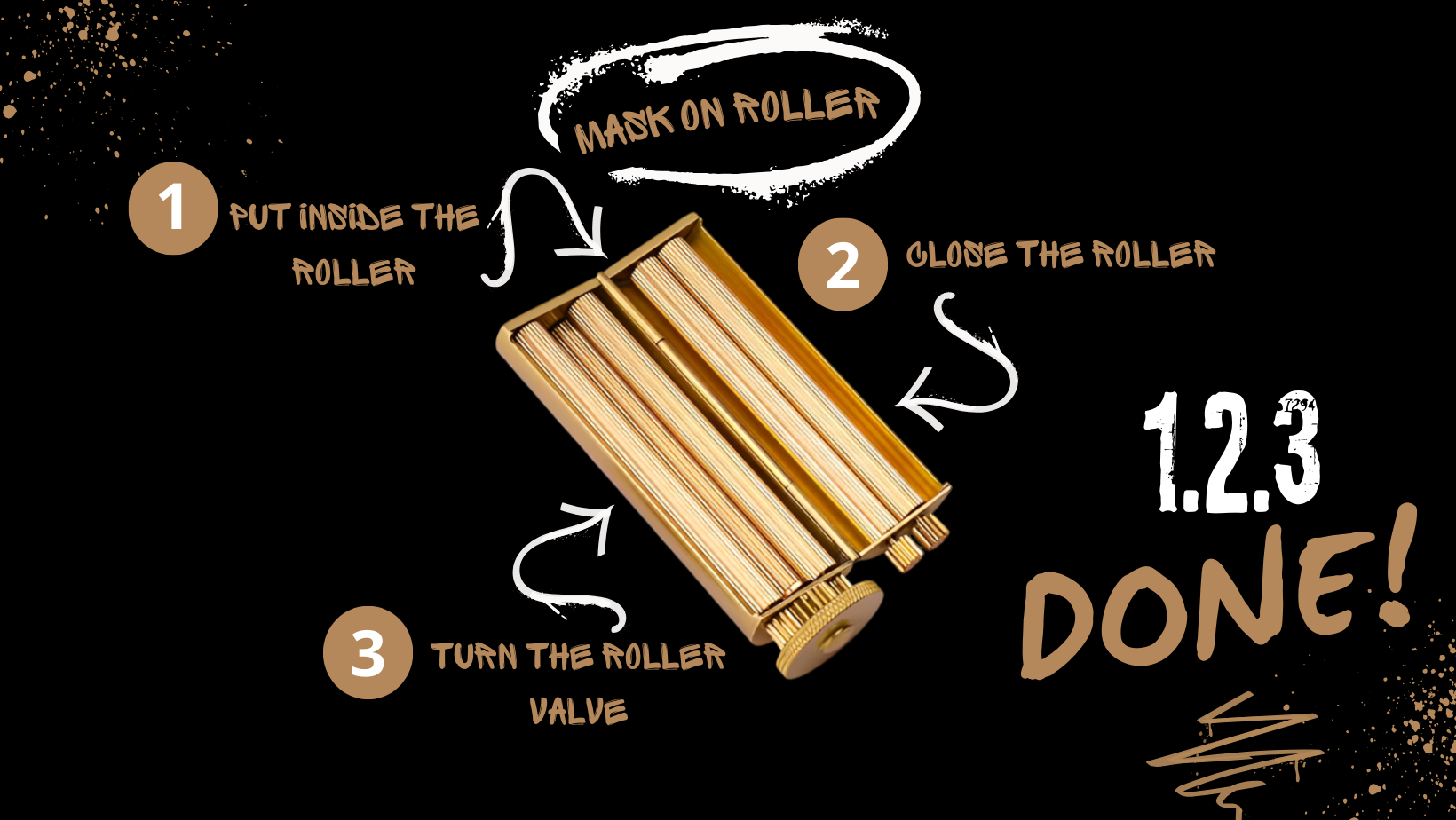 MASK ON ROLLER

1 PUT INSIDE THE ROLLER

2 CLOSE THE ROLLER

3 TURN THE ROLLER VALVE

1.2.3
DONE!